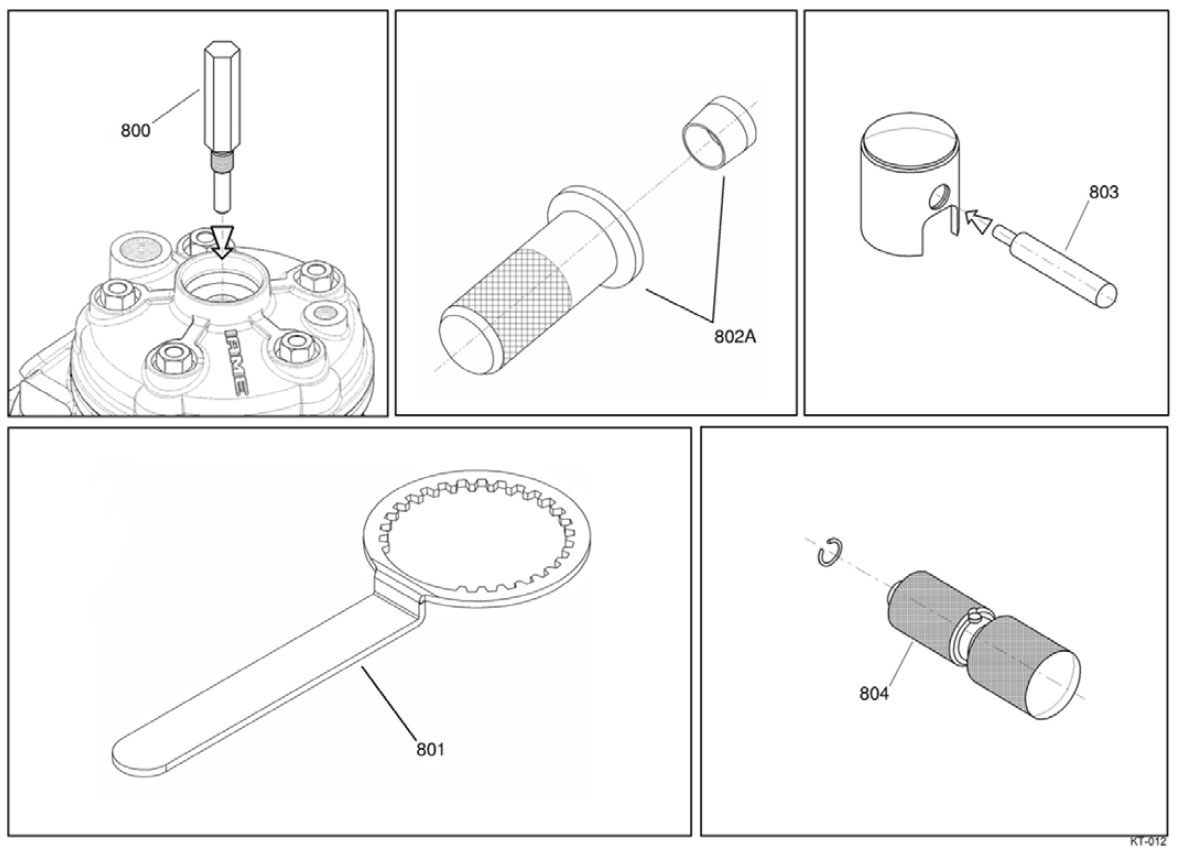 800

IAME

802A

803

801

804

KT-012