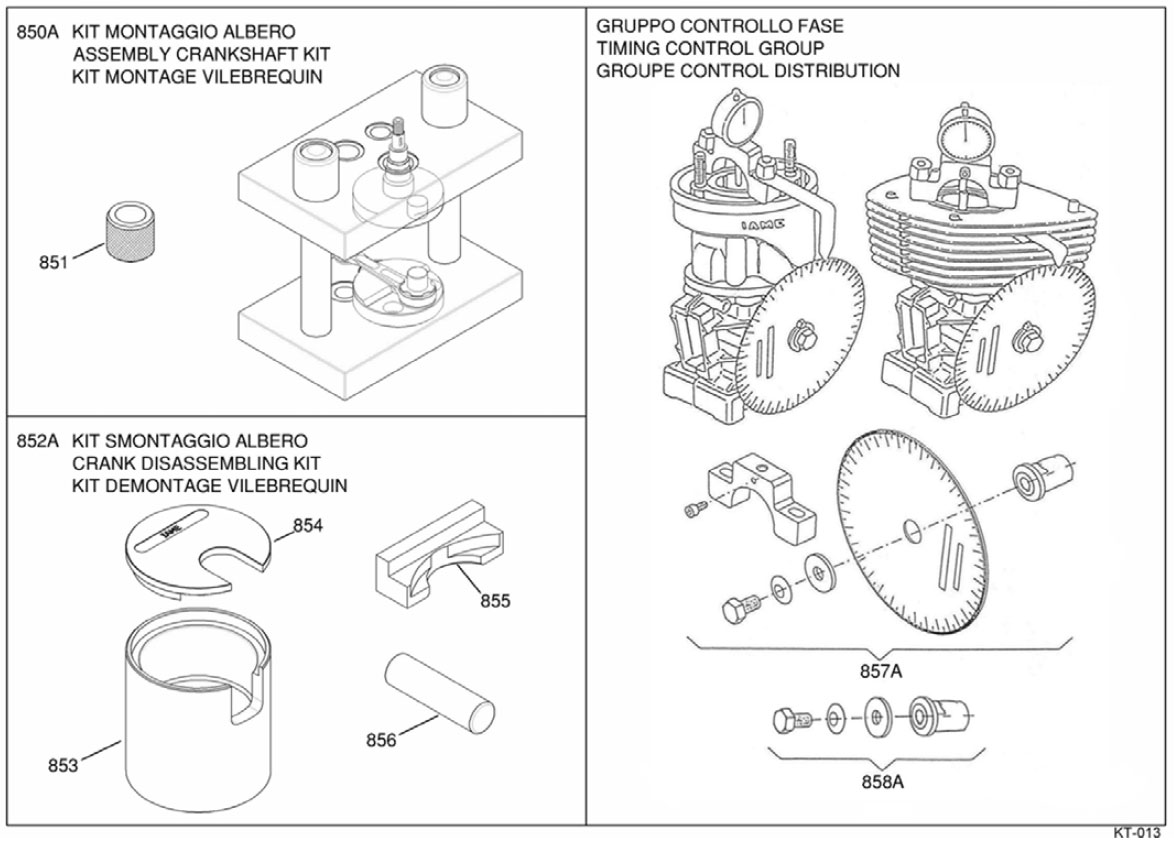 850A KIT MONTAGGIO ALBERO
ASSEMBLY CRANKSHAFT KIT
KIT MONTAGE VILEBREQUIN

851

852A KIT SMONTAGGIO ALBERO
CRANK DISASSEMBLING KIT
KIT DEMONTAGE VILEBREQUIN

IAME

854

855

853

856

GRUPPO CONTROLLO FASE
TIMING CONTROL GROUP
GROUPE CONTROL DISTRIBUTION

IAME

857A

858A

KT-013